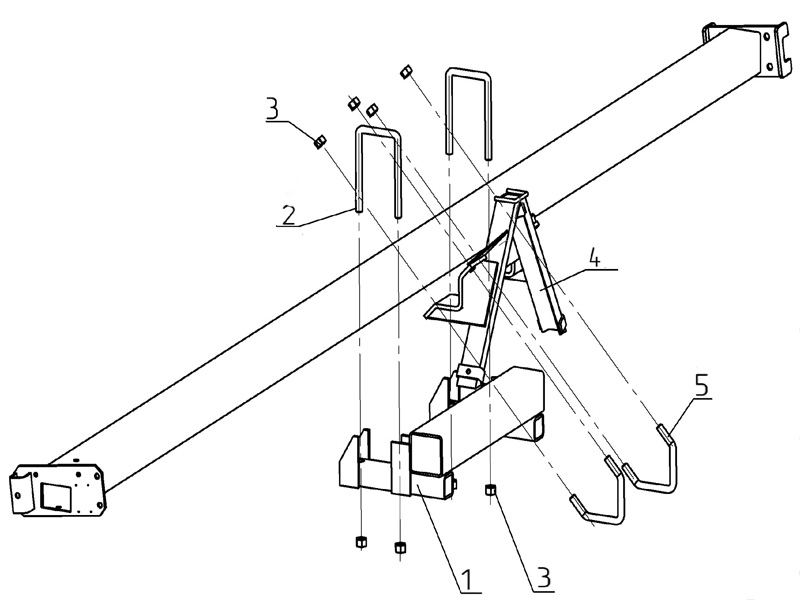 3
2
4
5
1
3