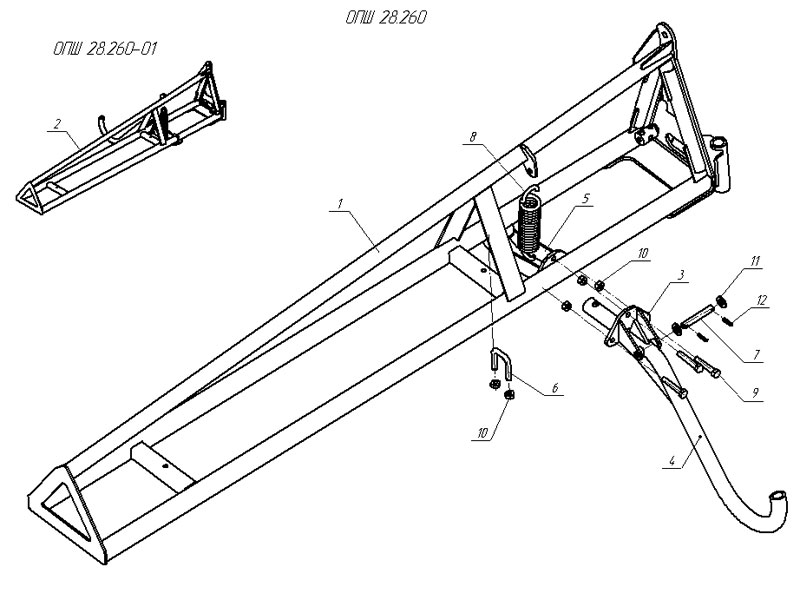 ОПШ 28.260

ОПШ 28.260-01

2

8

1

5

10

3

11

12

7

9

6

10

4