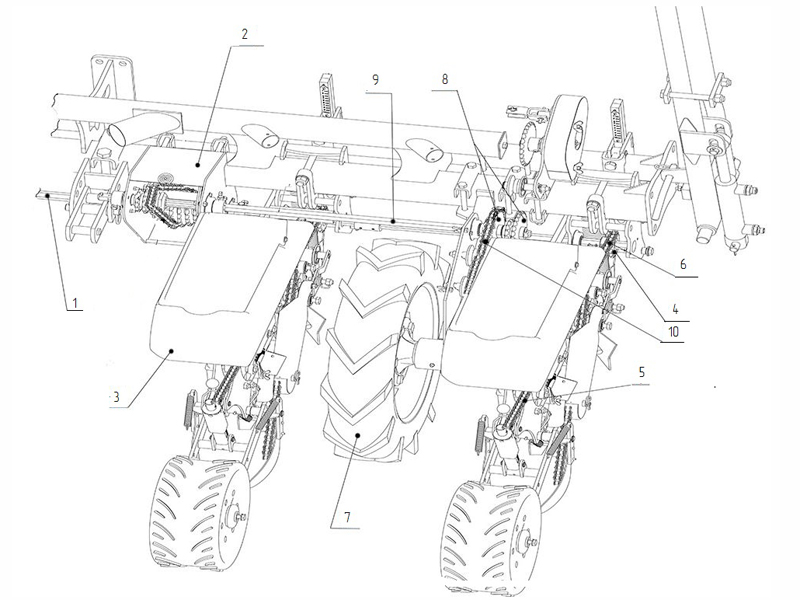 2
9
8
1
6
4
10
3
5
7