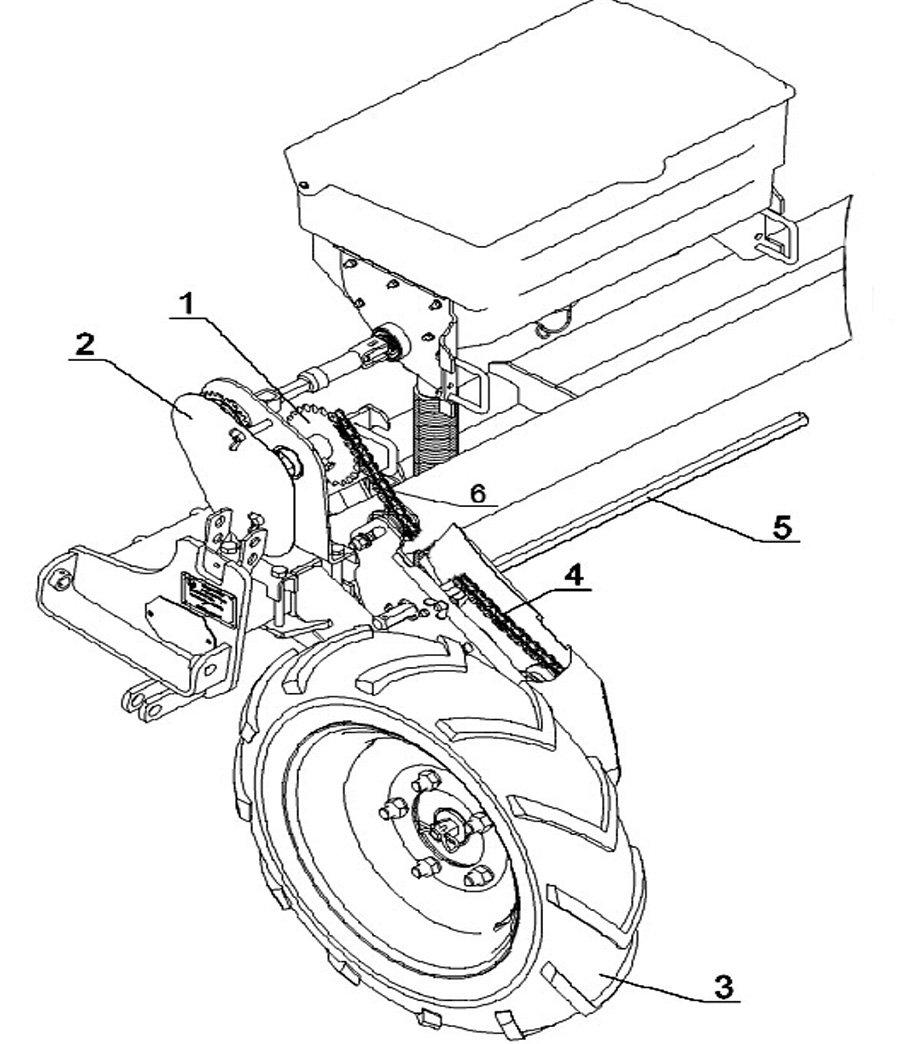 1
2
6
5
4
3